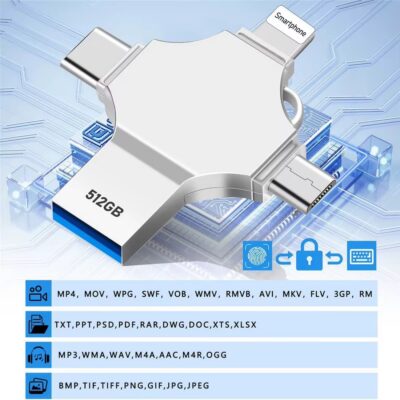 Smartphone

512GB

MP4, MOV, WPG, SWF, VOB, WMV, RMVB, AVI, MKV, FLV, 3GP, RM

TXT,PPT,PSD,PDF,RAR,DWG,DOC,XTS,XLSX

MP3,WMA,WAV,M4A,AAC,M4R,OGG

BMP,TIF,TIFF,PNG,GIF,JPG,JPEG