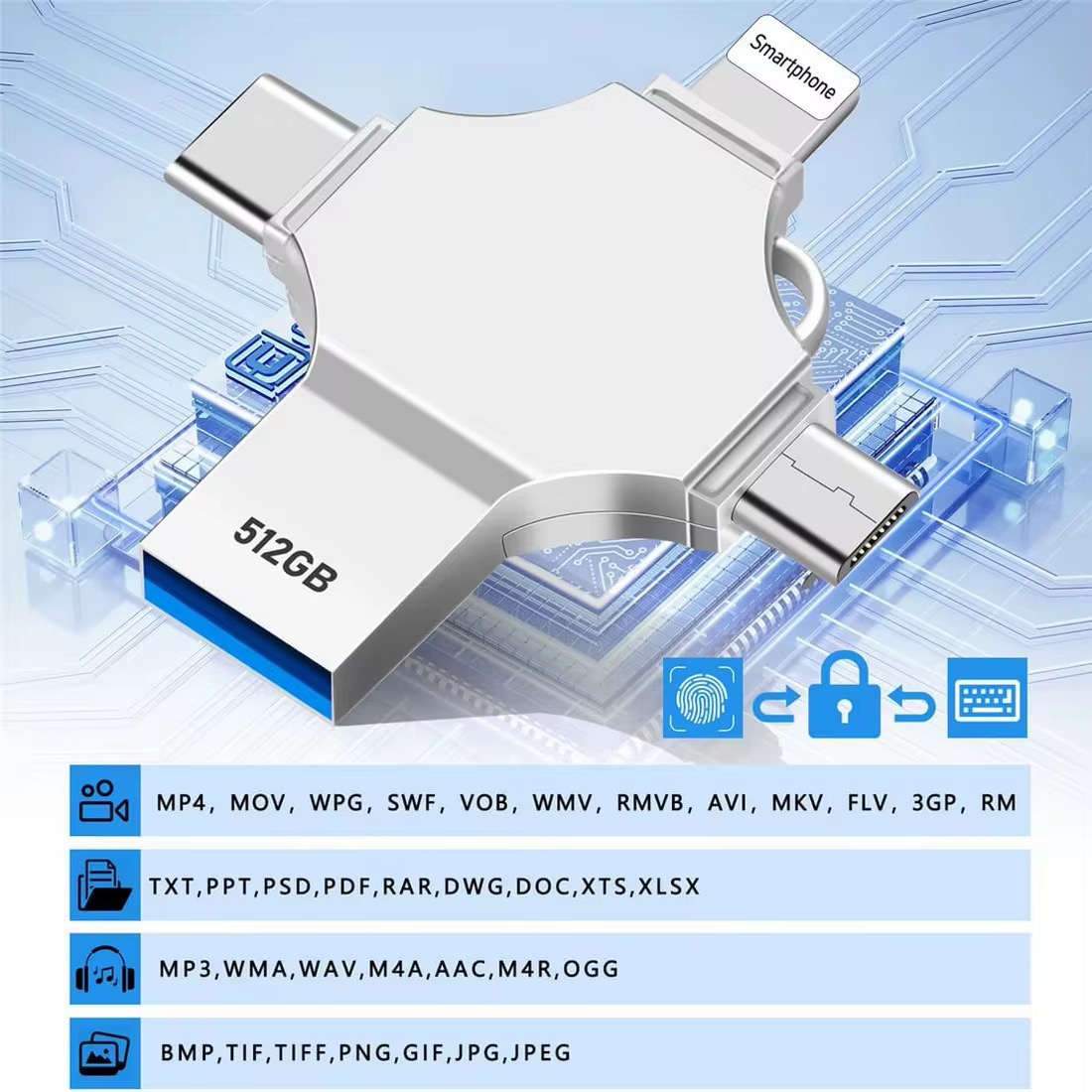 Smartphone

512GB

MP4, MOV, WPG, SWF, VOB, WMV, RMVB, AVI, MKV, FLV, 3GP, RM

TXT,PPT,PSD,PDF,RAR,DWG,DOC,XTS,XLSX

MP3,WMA,WAV,M4A,AAC,M4R,OGG

BMP,TIF,TIFF,PNG,GIF,JPG,JPEG